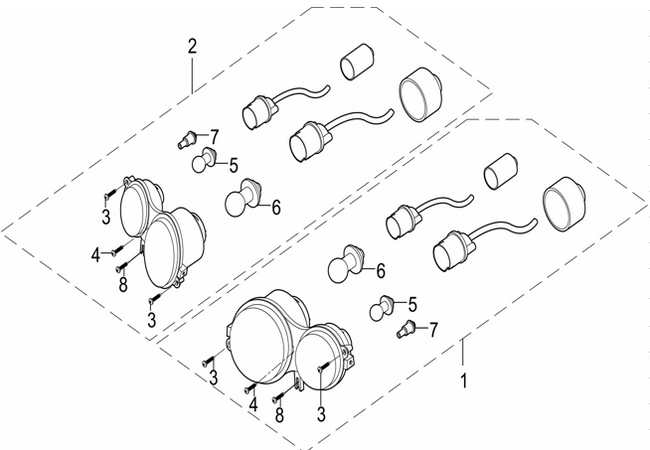 2
7
5
6
3
4
8
3
6
5
7
3
4
8
3
1