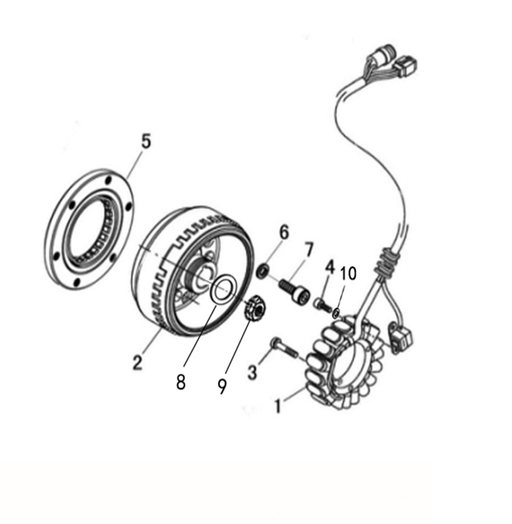 5
6
7
4
10
2
8
9
3
1