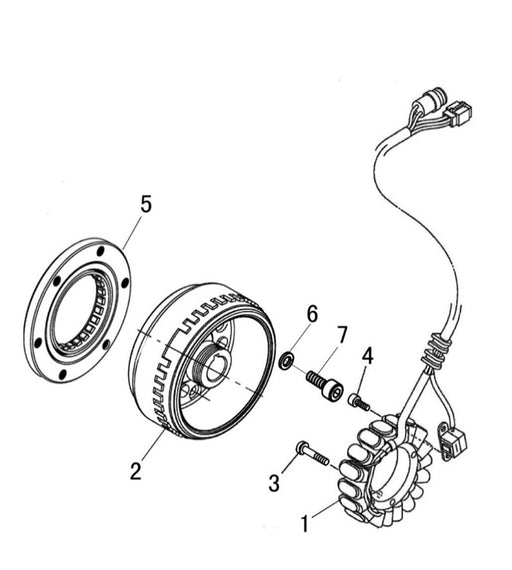 5
6
7
4
2
3
1