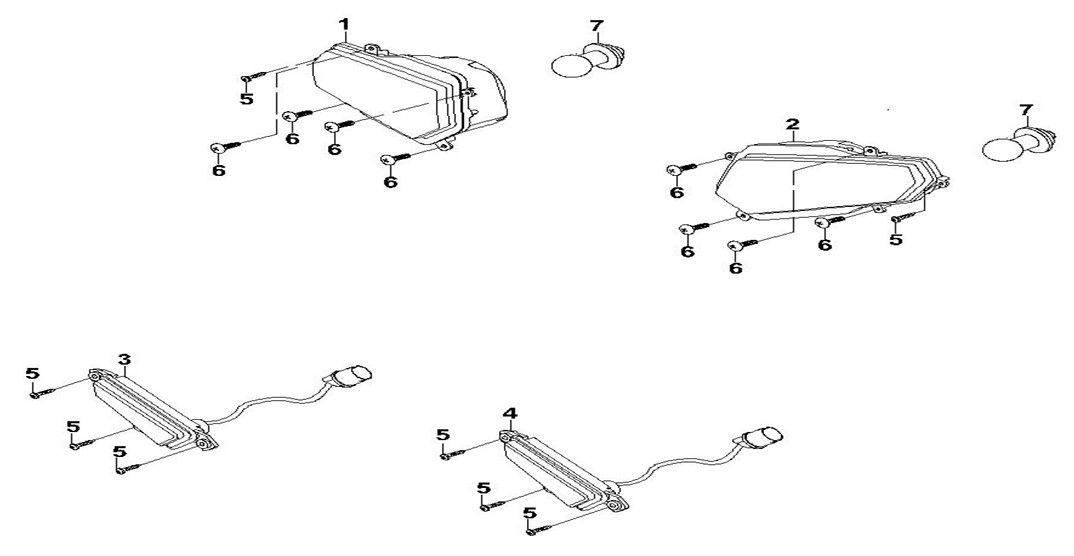 1
7
5
6
6
6
6
2
7
6
6
6
6
5
3
5
5
5
4
5
5
5