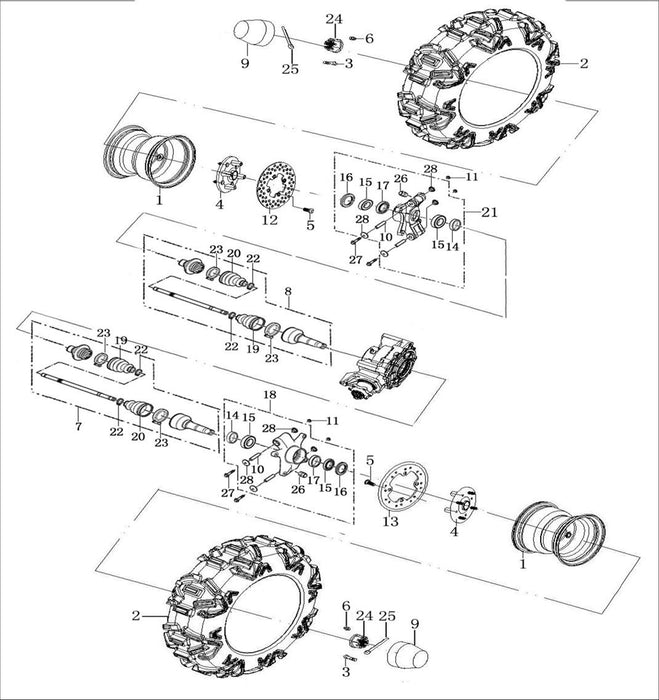 24
6
9
25
3
2
1
4
12
5
16
15
17
26
28
11
21
28
10
15
14
27
23
20
22
8
22
19
23
23
19
22
7
22
20
23
18
14
15
28
11
10
28
27
26
17
15
16
5
13
4
1
2
6
24
25
9
3