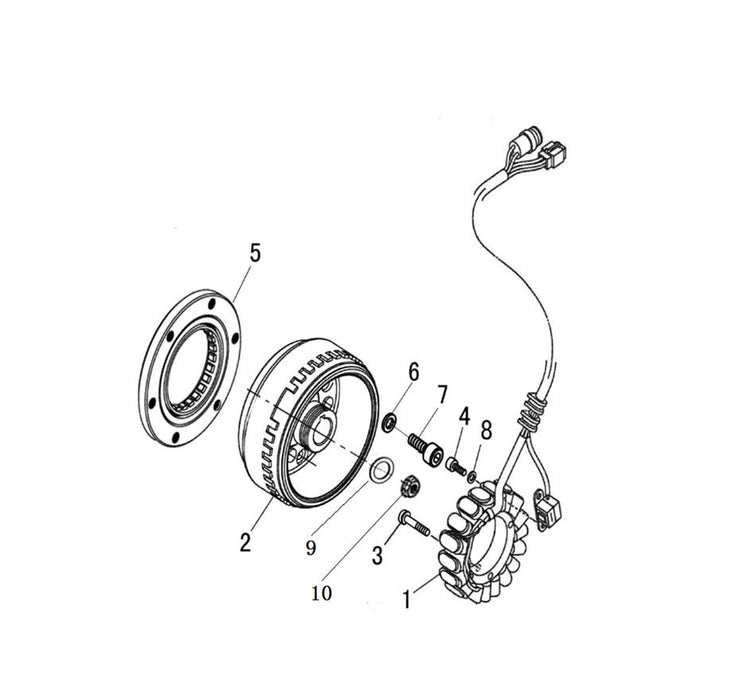 5
6
7
4
8
2
9
3
10
1