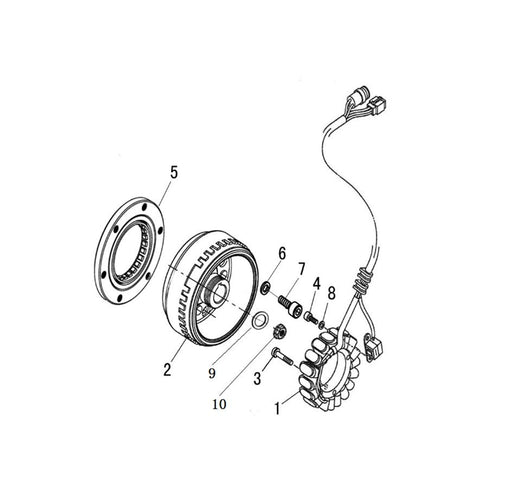 5
6
7
4
8
2
9
3
10
1