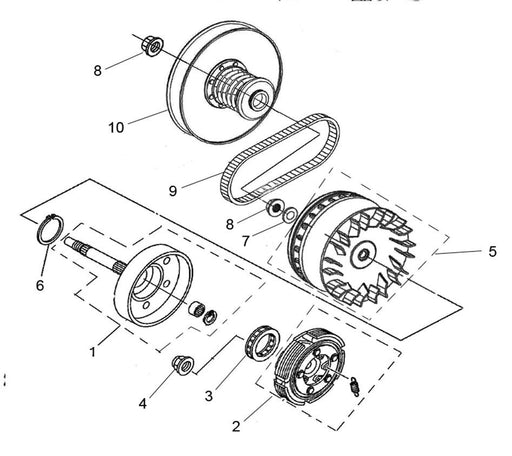 8
10
9
8
7
5
6
1
4
3
2