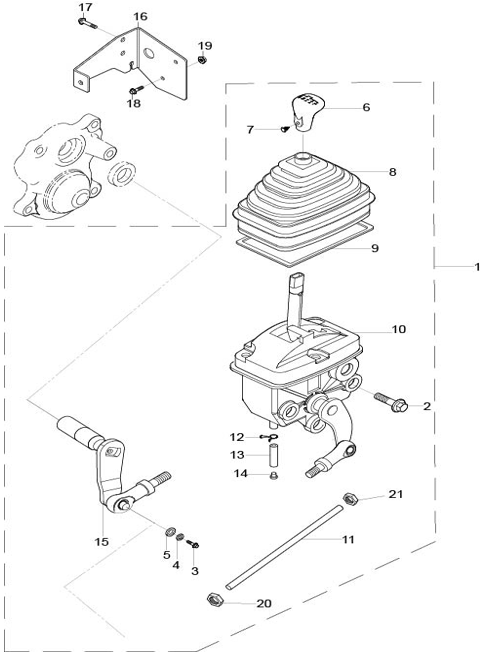 17
16
19
18
6
7
8
9
1
10
2
12
13
14
21
15
11
5
4
3
20