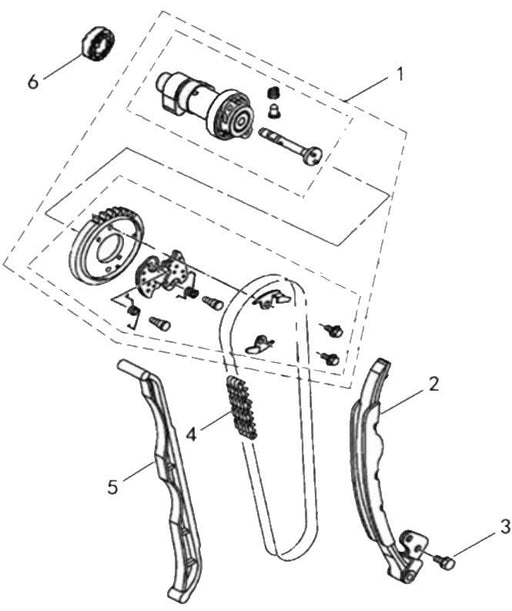 6
1
2
4
5
3