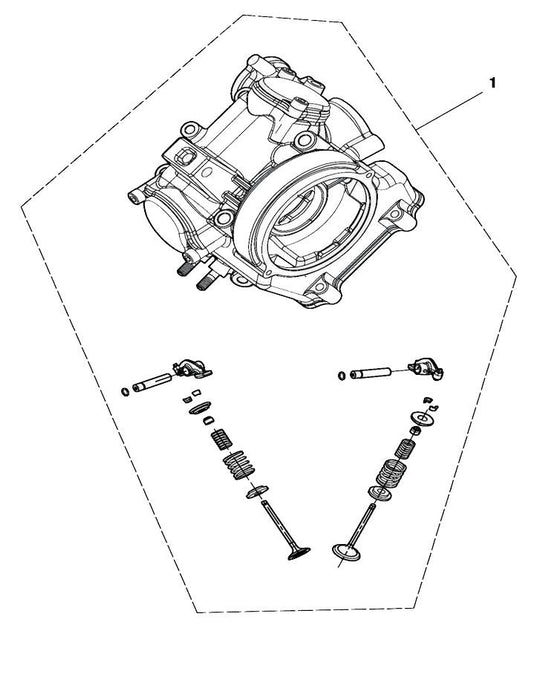 1