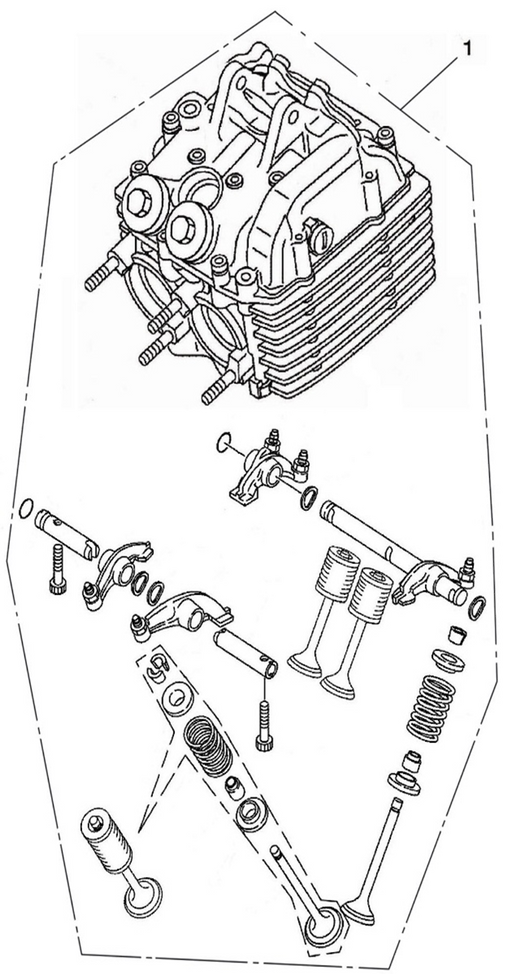 1